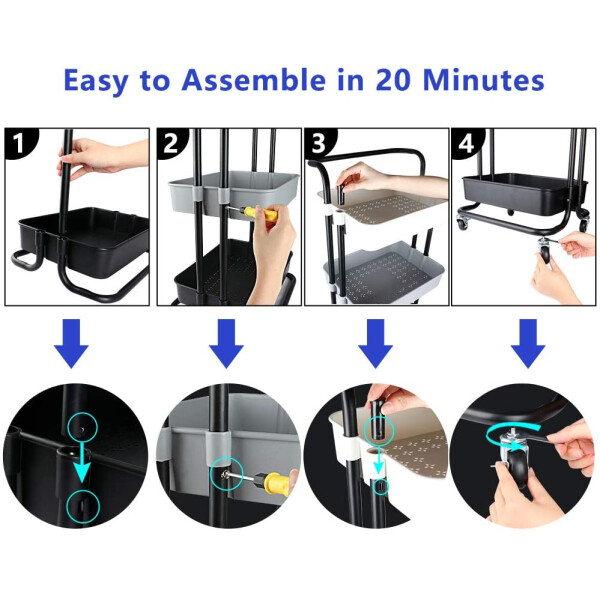 Easy to Assemble in 20 Minutes

1

2

3

4