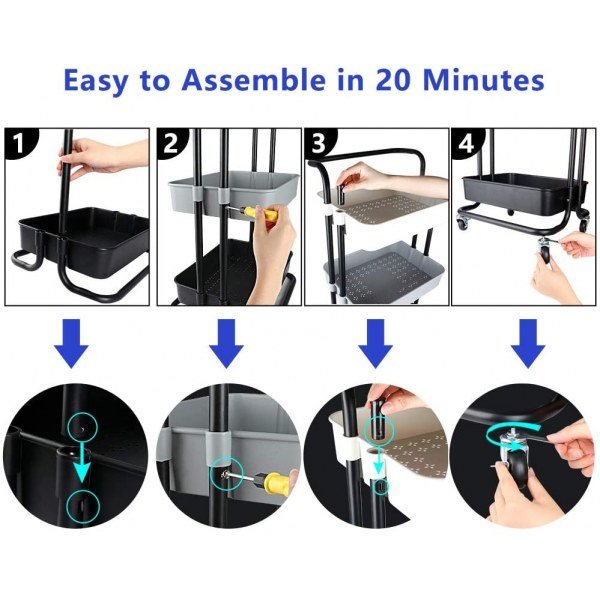 Easy to Assemble in 20 Minutes

1

2

3

4