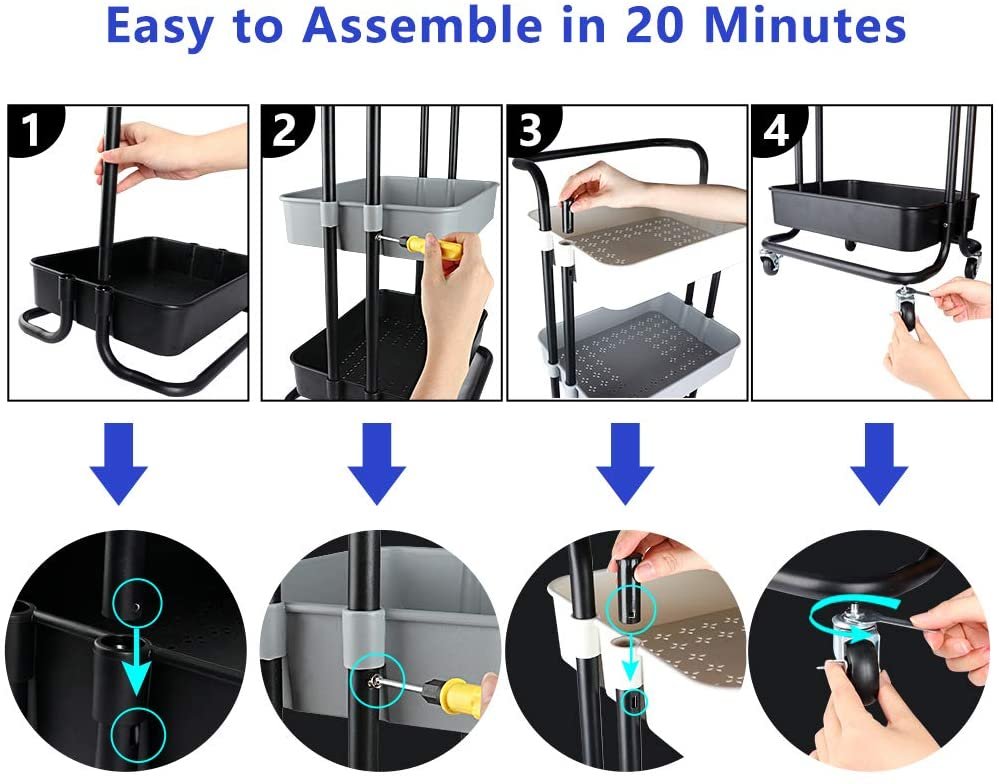 Easy to Assemble in 20 Minutes

1

2

3

4