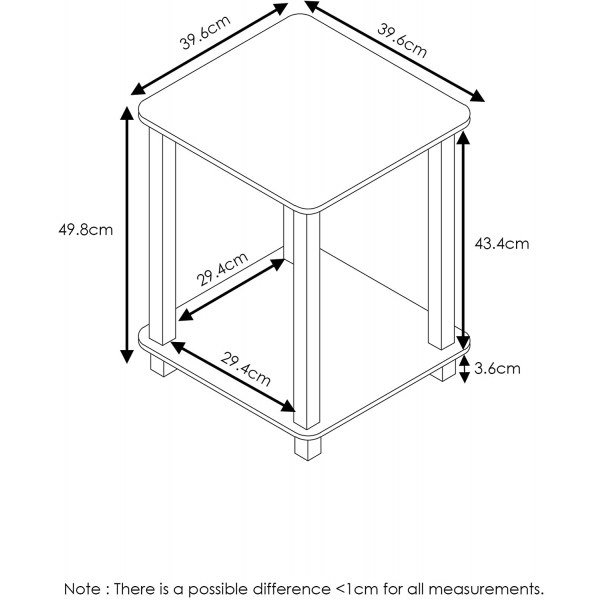 39.6cm
39.6cm
49.8cm
43.4cm
29.4cm
29.4cm
3.6cm

Note : There is a possible difference <1cm for all measurements.