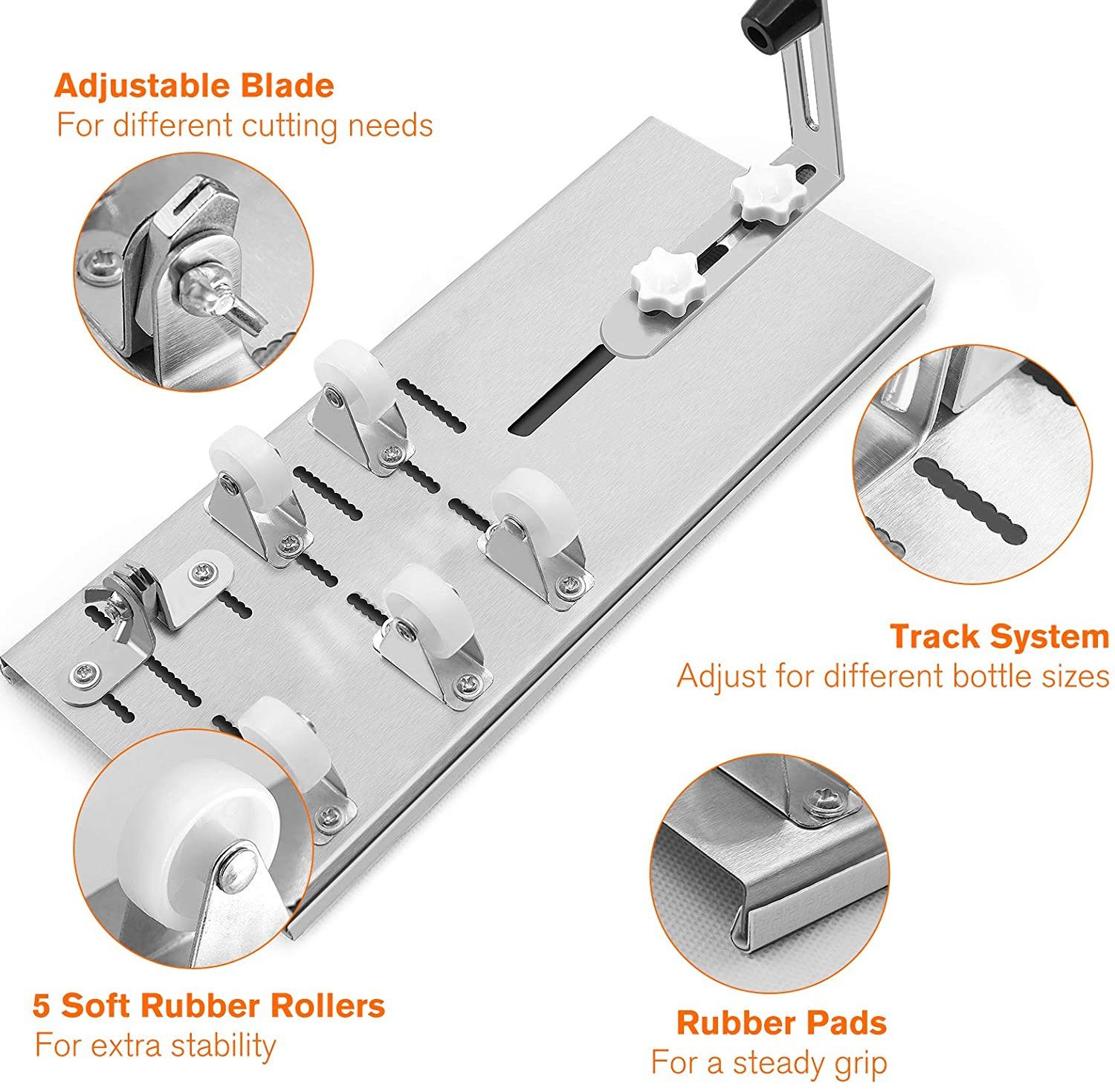 Adjustable Blade
For different cutting needs

Track System
Adjust for different bottle sizes

5 Soft Rubber Rollers
For extra stability

Rubber Pads
For a steady grip