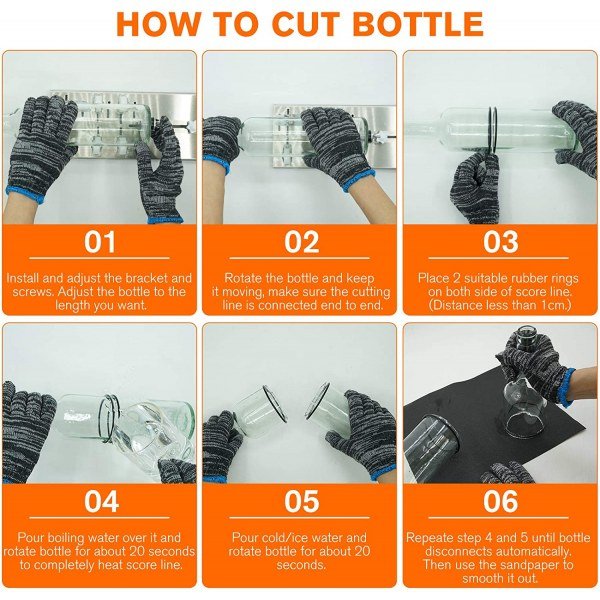 HOW TO CUT BOTTLE

01

Install and adjust the bracket and screws. Adjust the bottle to the length you want.

02

Rotate the bottle and keep it moving, make sure the cutting line is connected end to end.

03

Place 2 suitable rubber rings on both side of score line. (Distance less than 1cm.)

04

Pour boiling water over it and rotate bottle for about 20 seconds to completely heat score line.

05

Pour cold/ice water and rotate bottle for about 20 seconds.

06

Repeate step 4 and 5 until bottle disconnects automatically. Then use the sandpaper to smooth it out.