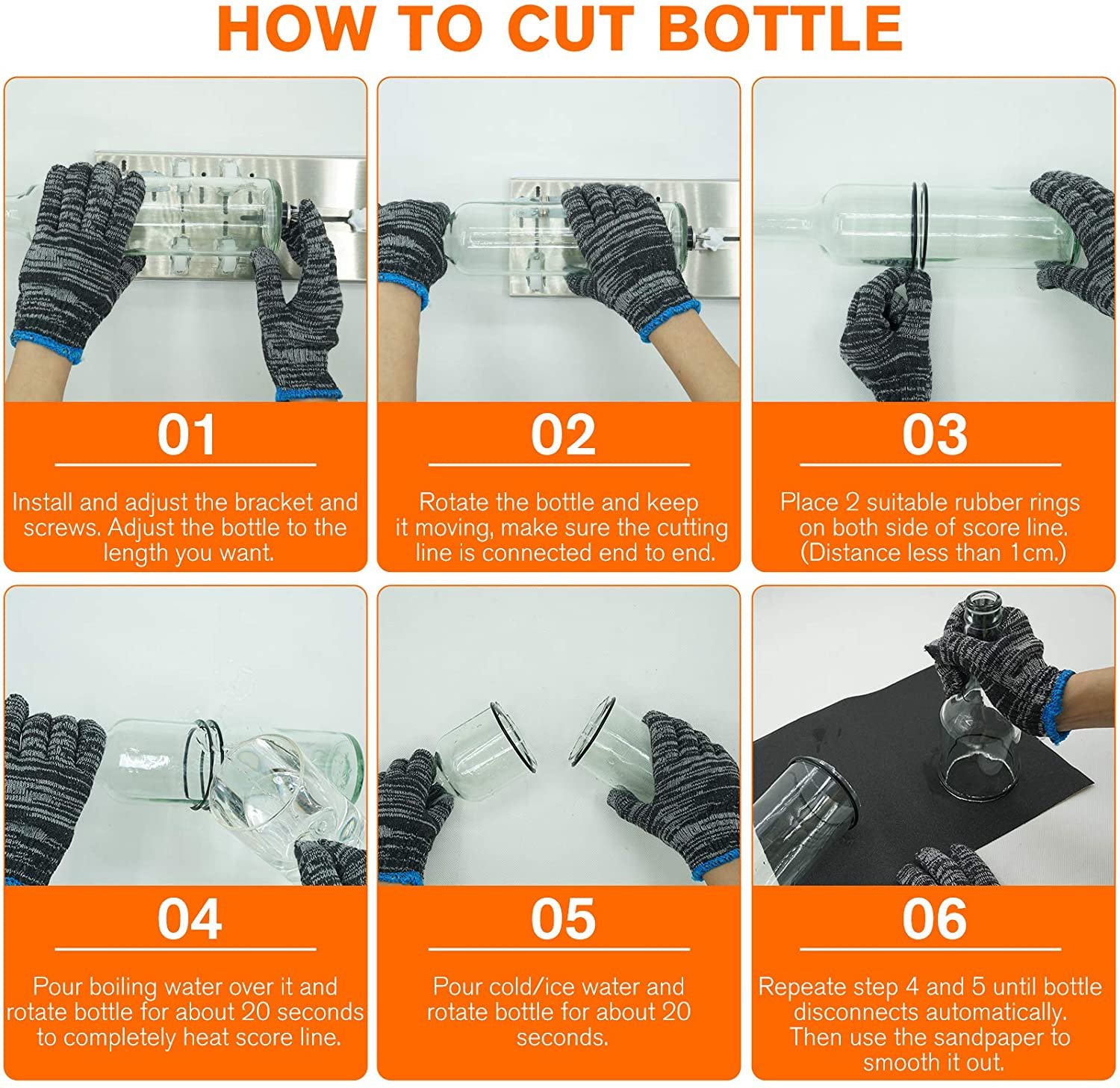 HOW TO CUT BOTTLE

01

Install and adjust the bracket and screws. Adjust the bottle to the length you want.

02

Rotate the bottle and keep it moving, make sure the cutting line is connected end to end.

03

Place 2 suitable rubber rings on both side of score line. (Distance less than 1cm.)

04

Pour boiling water over it and rotate bottle for about 20 seconds to completely heat score line.

05

Pour cold/ice water and rotate bottle for about 20 seconds.

06

Repeate step 4 and 5 until bottle disconnects automatically. Then use the sandpaper to smooth it out.